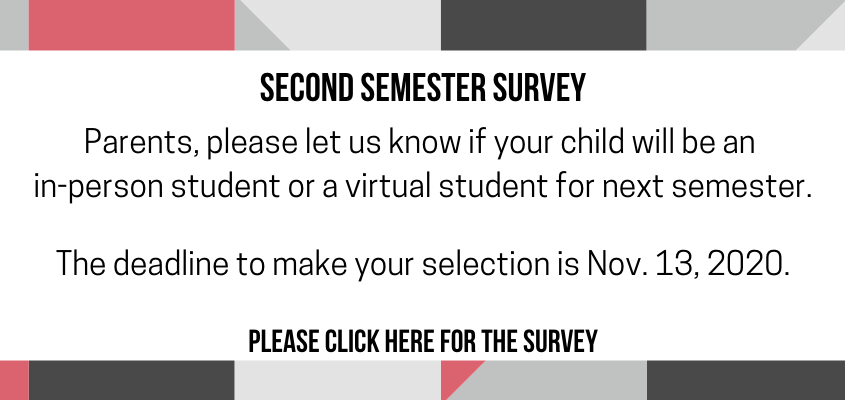 SECOND SEMESTER SURVEY

Parents, please let us know if your child will be an in-person student or a virtual student for next semester.

The deadline to make your selection is Nov. 13, 2020.

PLEASE CLICK HERE FOR THE SURVEY